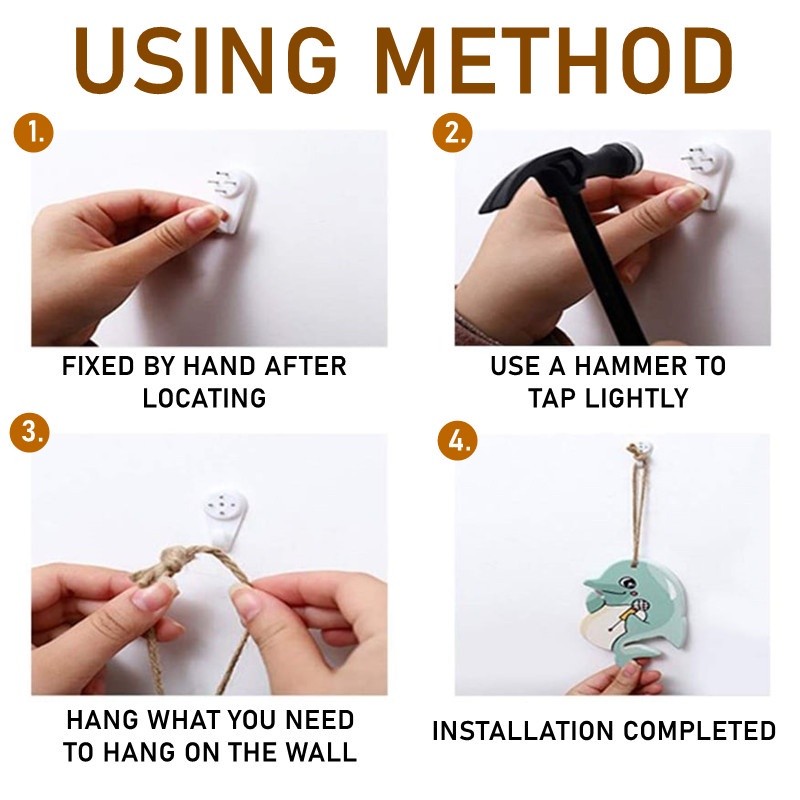 USING METHOD

1.

FIXED BY HAND AFTER LOCATING

2.

USE A HAMMER TO TAP LIGHTLY

3.

HANG WHAT YOU NEED TO HANG ON THE WALL

4.

INSTALLATION COMPLETED