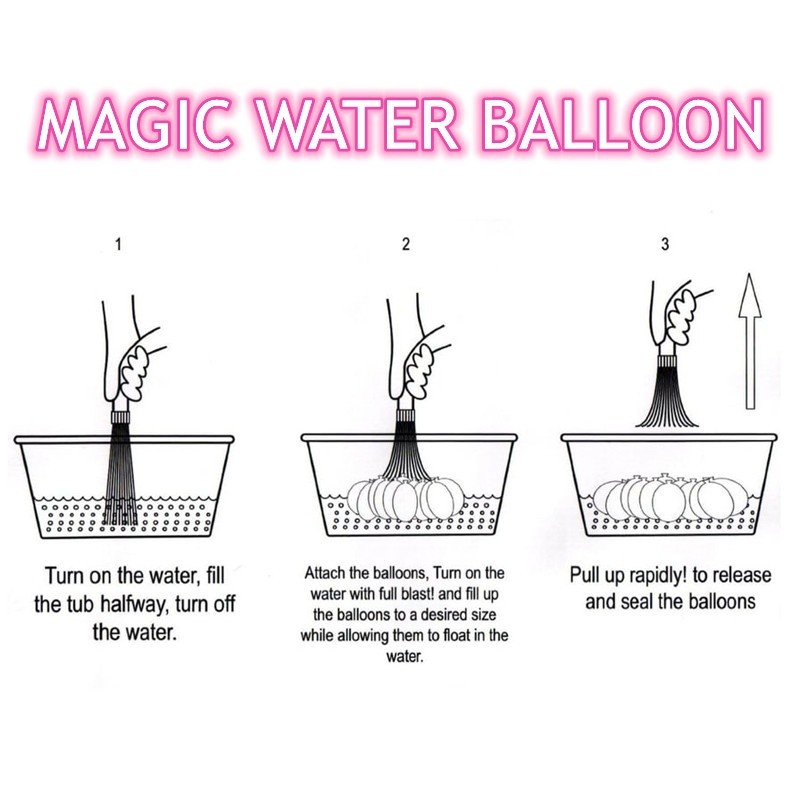 MAGIC WATER BALLOON

1

Turn on the water, fill the tub halfway, turn off the water.

2

Attach the balloons, Turn on the water with full blast! and fill up the balloons to a desired size while allowing them to float in the water.

3

Pull up rapidly! to release and seal the balloons