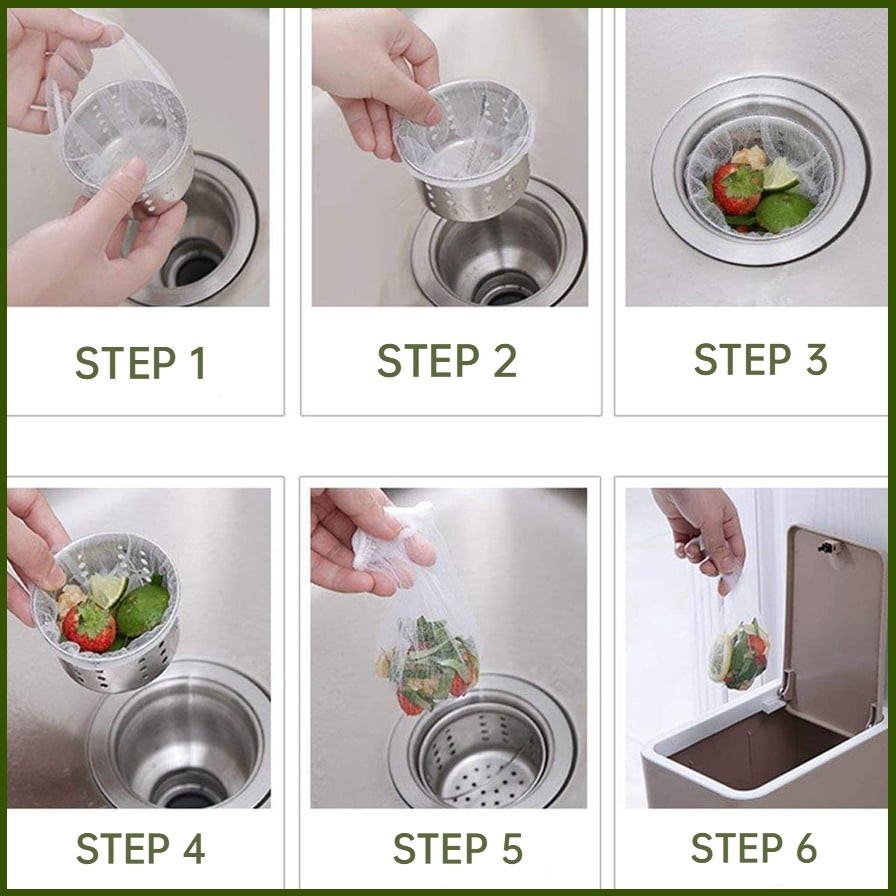 STEP 1

STEP 2

STEP 3

STEP 4

STEP 5

STEP 6